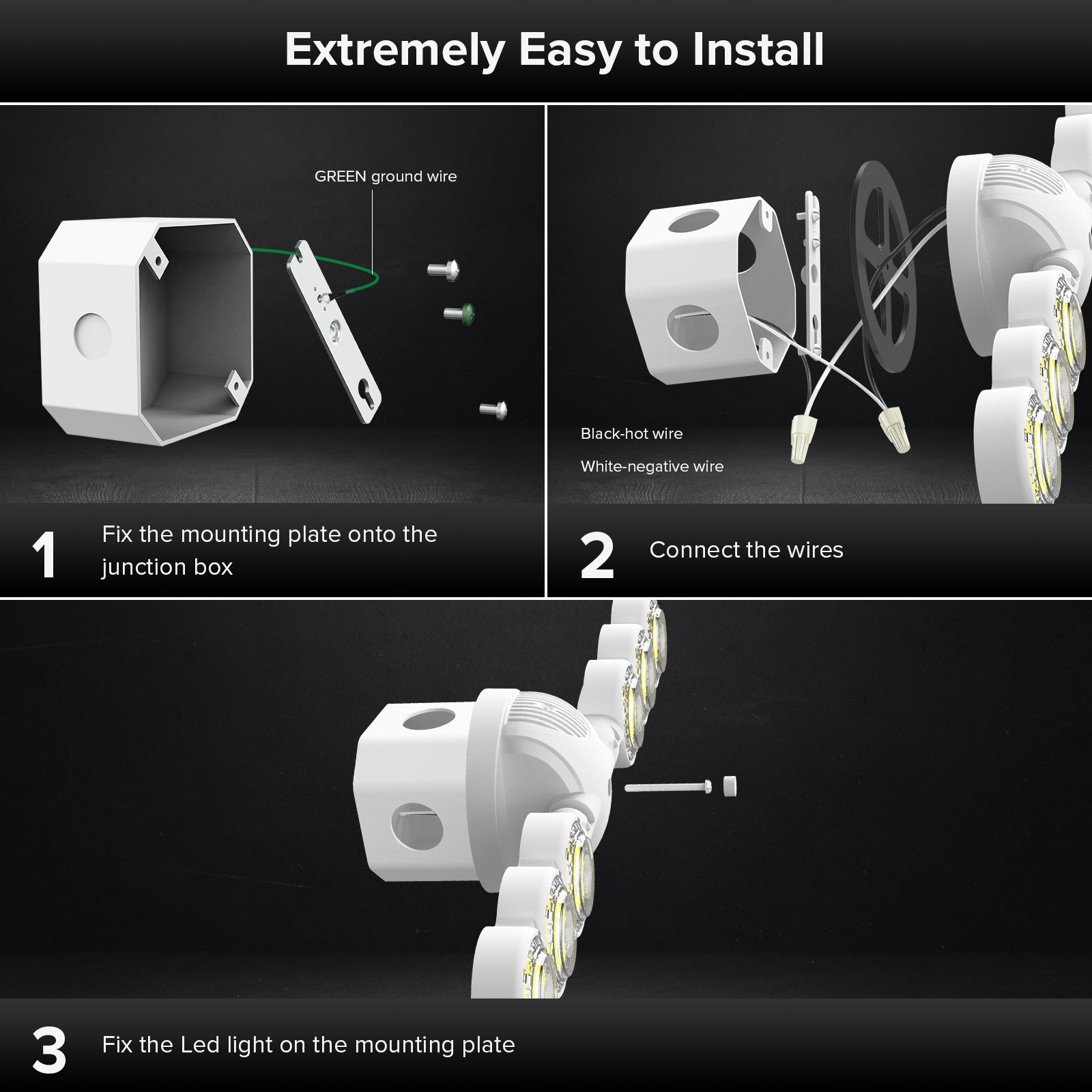 Extremely Easy to Install

GREEN ground wire

1 Fix the mounting plate onto the junction box

Black-hot wire

White-negative wire

2 Connect the wires

3 Fix the Led light on the mounting plate