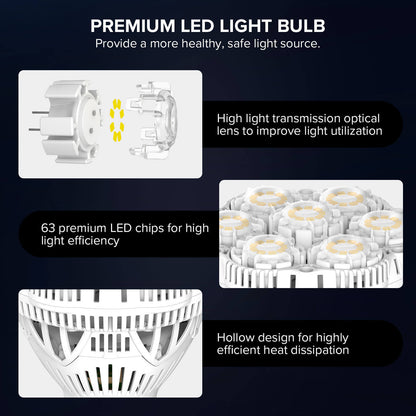 PREMIUM LED LIGHT BULB
Provide a more healthy, safe light source.

High light transmission optical lens to improve light utilization

63 premium LED chips for high light efficiency

Hollow design for highly efficient heat dissipation