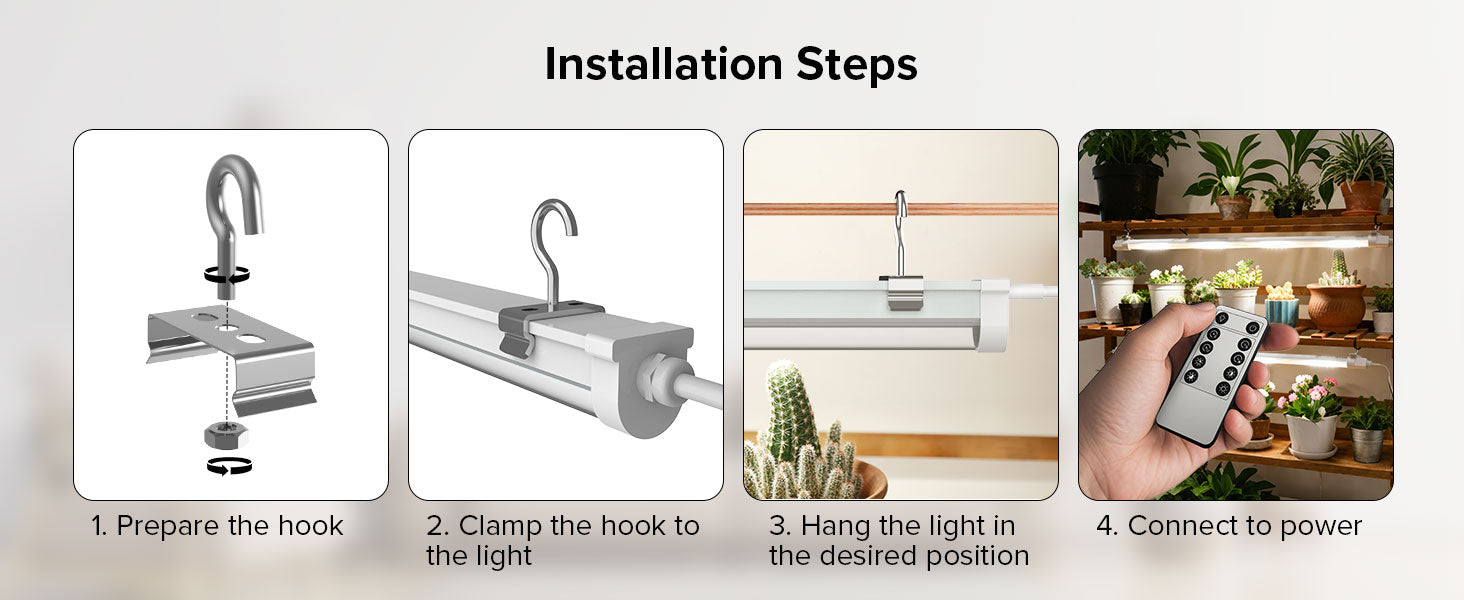 Installation Steps

1. Prepare the hook

2. Clamp the hook to the light

3. Hang the light in the desired position

4. Connect to power