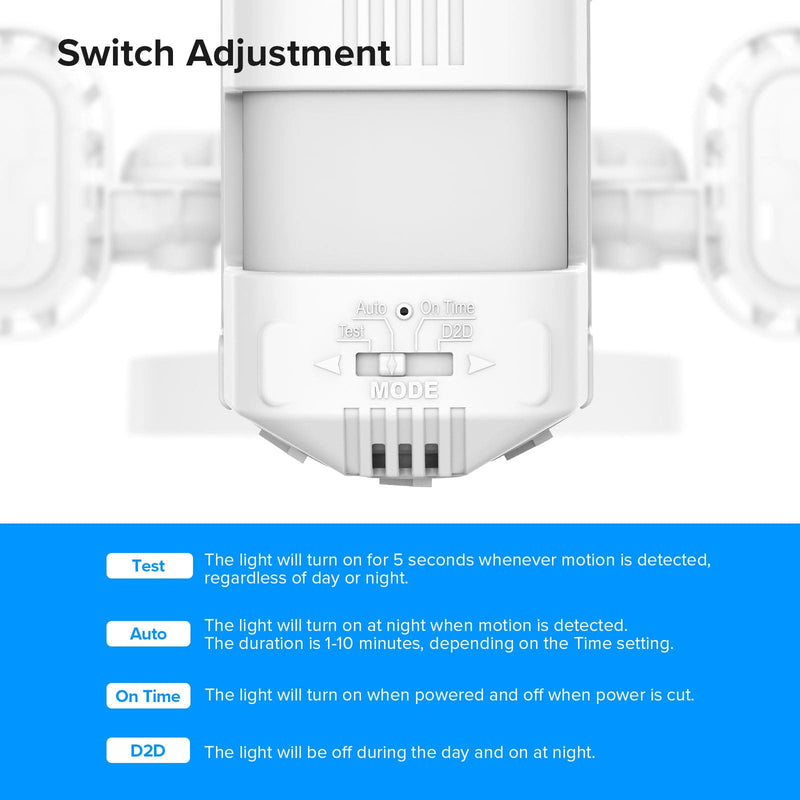 Switch Adjustment

Auto On Time
Test D2D
MODE

Test The light will turn on for 5 seconds whenever motion is detected, regardless of day or night.

Auto The light will turn on at night when motion is detected. The duration is 1-10 minutes, depending on the Time setting.

On Time The light will turn on when powered and off when power is cut.

D2D The light will be off during the day and on at night.