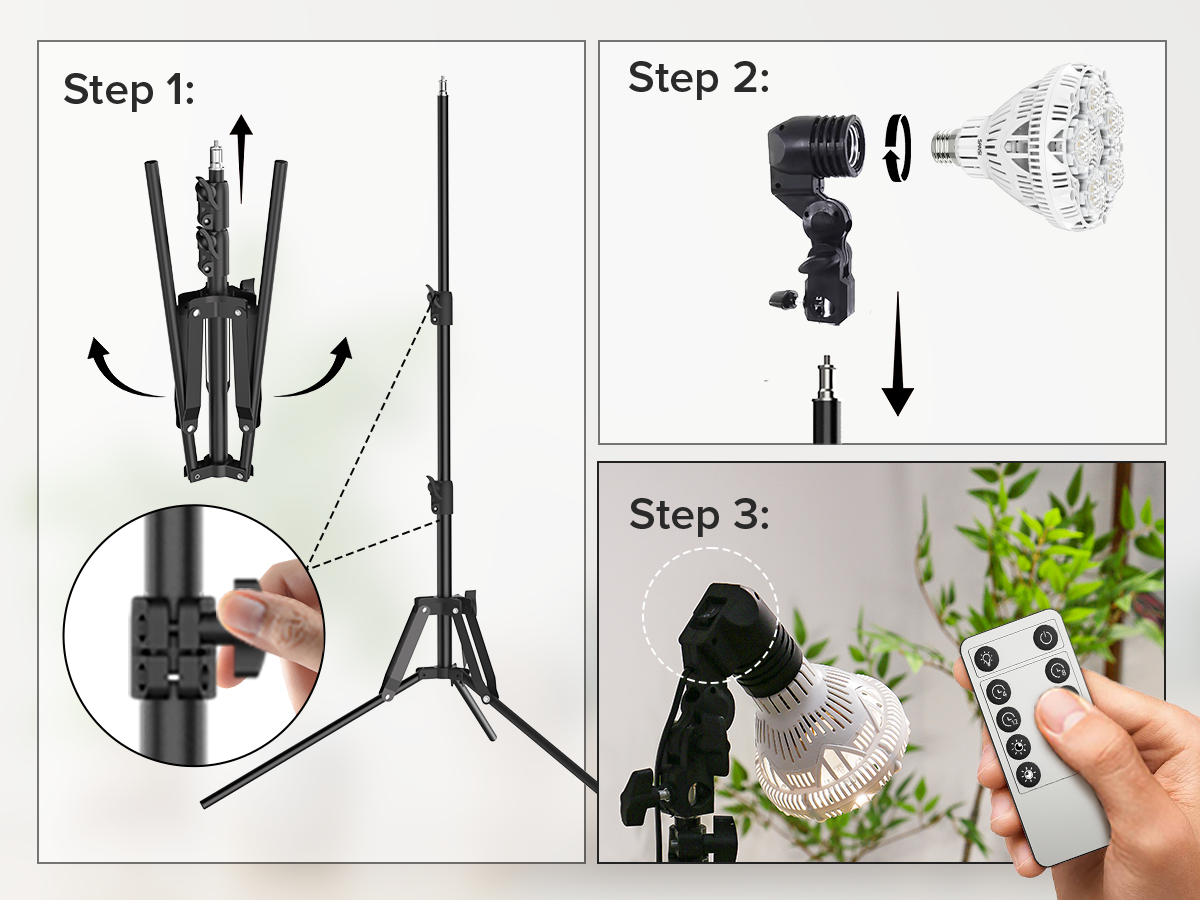 Step 1:

Step 2:

Step 3: