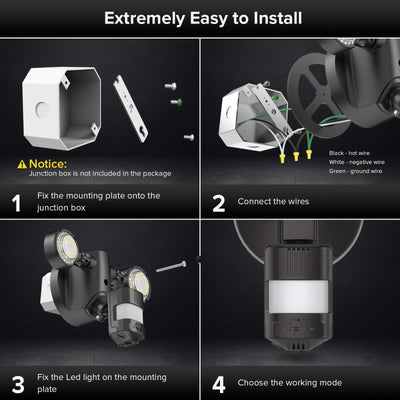 Extremely Easy to Install

Notice:
Junction box is not included in the package

1 Fix the mounting plate onto the junction box

Black - hot wire
White - negative wire
Green - ground wire

2 Connect the wires

3 Fix the Led light on the mounting plate

4 Choose the working mode