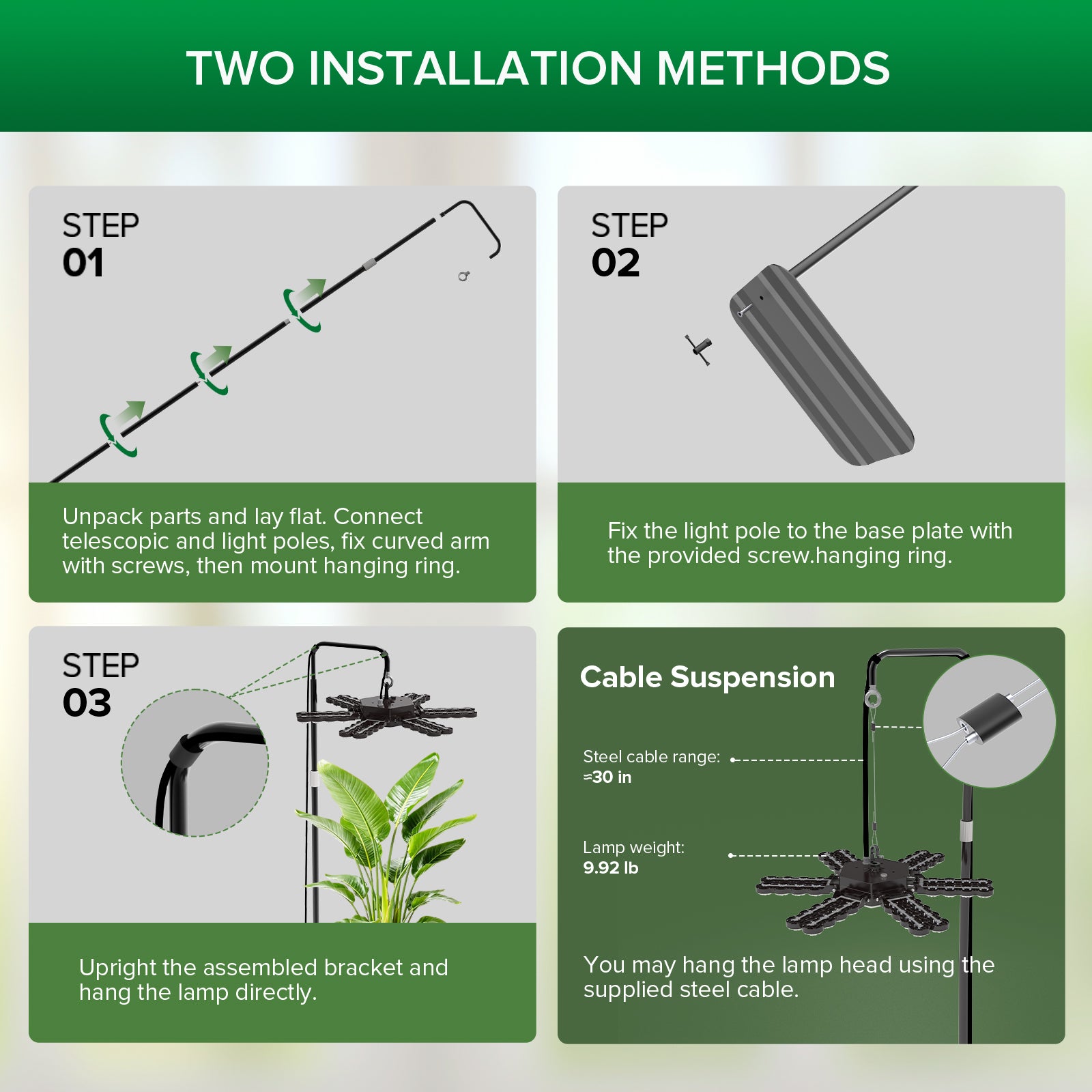 TWO INSTALLATION METHODS

STEP
01

Unpack parts and lay flat. Connect telescopic and light poles, fix curved arm with screws, then mount hanging ring.

STEP
02

Fix the light pole to the base plate with the provided screw.hanging ring.

STEP
03

Upright the assembled bracket and hang the lamp directly.

Cable Suspension

Steel cable range:
≈30 in

Lamp weight:
9.92 lb

You may hang the lamp head using the supplied steel cable.