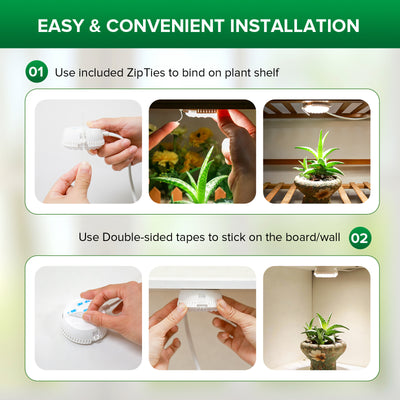 EASY & CONVENIENT INSTALLATION

01 Use included ZipTies to bind on plant shelf

Use Double-sided tapes to stick on the board/wall 02