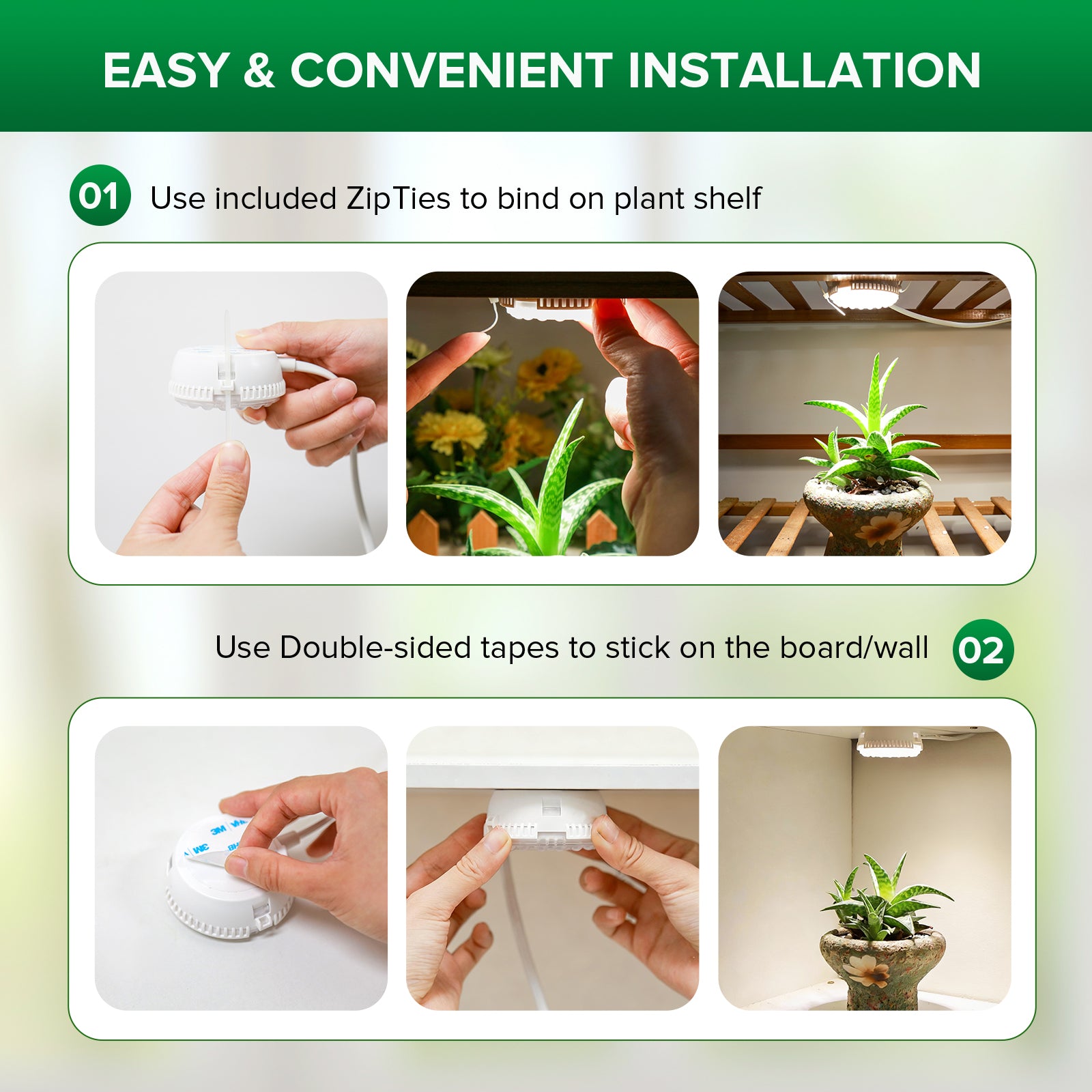 EASY & CONVENIENT INSTALLATION

01 Use included ZipTies to bind on plant shelf

Use Double-sided tapes to stick on the board/wall 02

3M