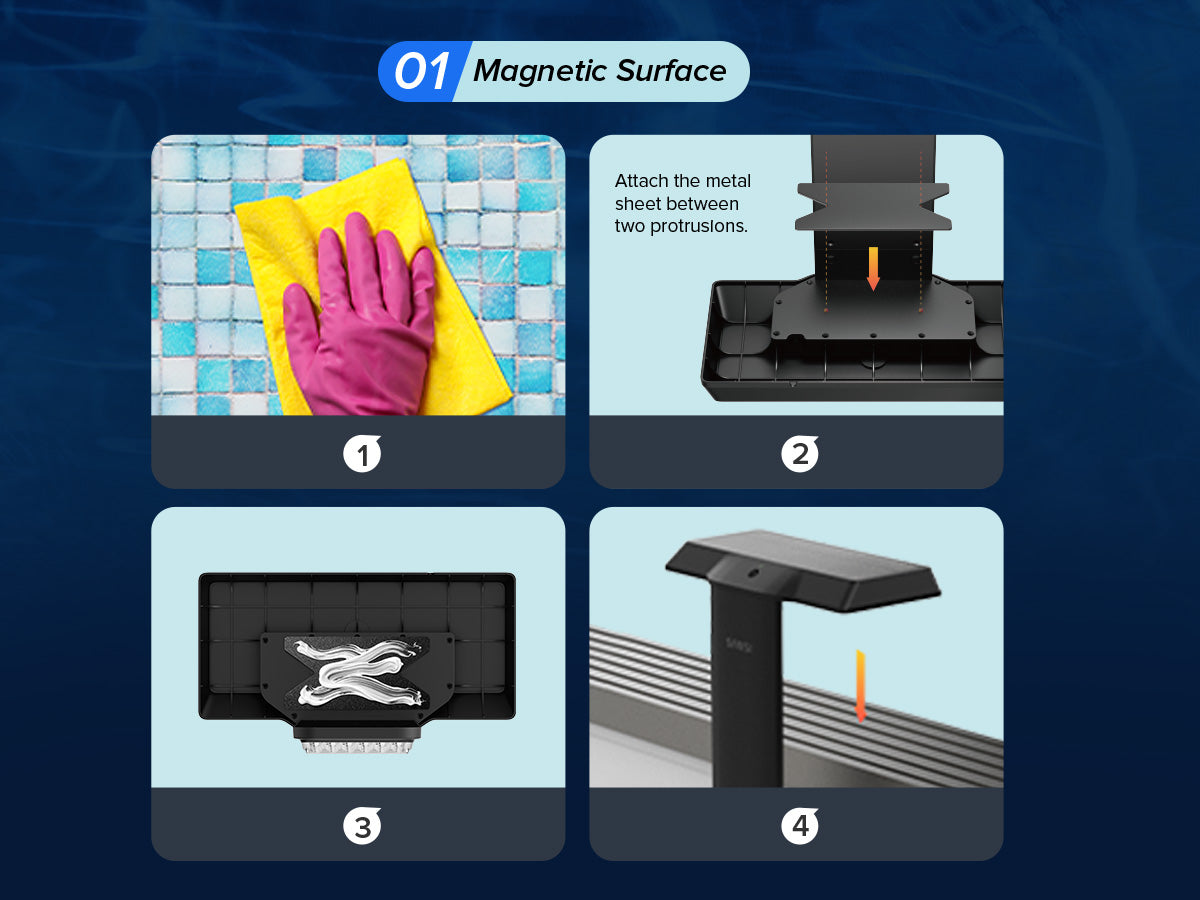 01 Magnetic Surface

1

Attach the metal sheet between two protrusions.

2

3

4