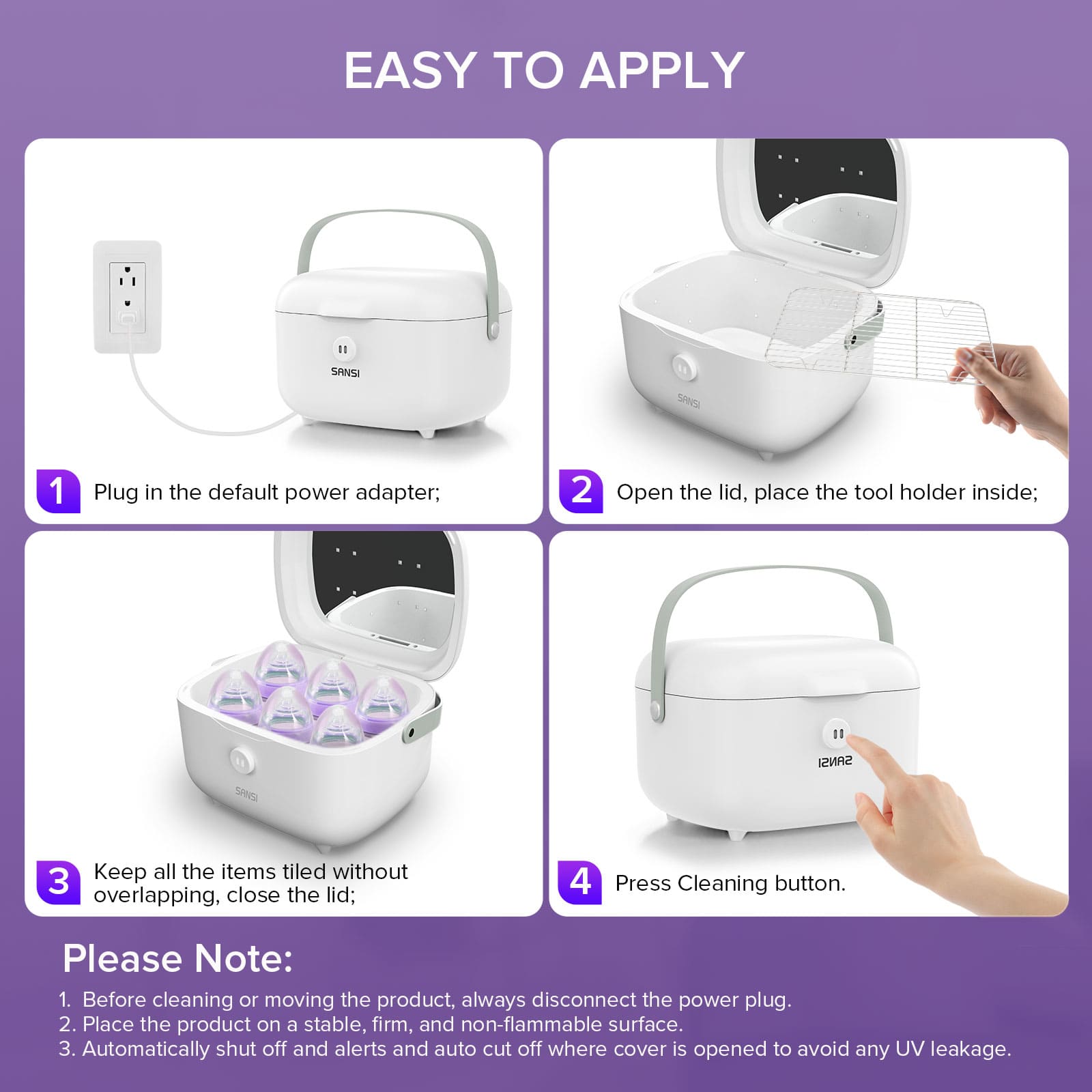 EASY TO APPLY

SANSI

1 Plug in the default power adapter;

SANSI

2 Open the lid, place the tool holder inside;

SANSI

3 Keep all the items tiled without overlapping, close the lid;

SANSI

4 Press Cleaning button.

Please Note:

1. Before cleaning or moving the product, always disconnect the power plug.
2. Place the product on a stable, firm, and non-flammable surface.
3. Automatically shut off and alerts and auto cut off where cover is opened to avoid any UV leakage.