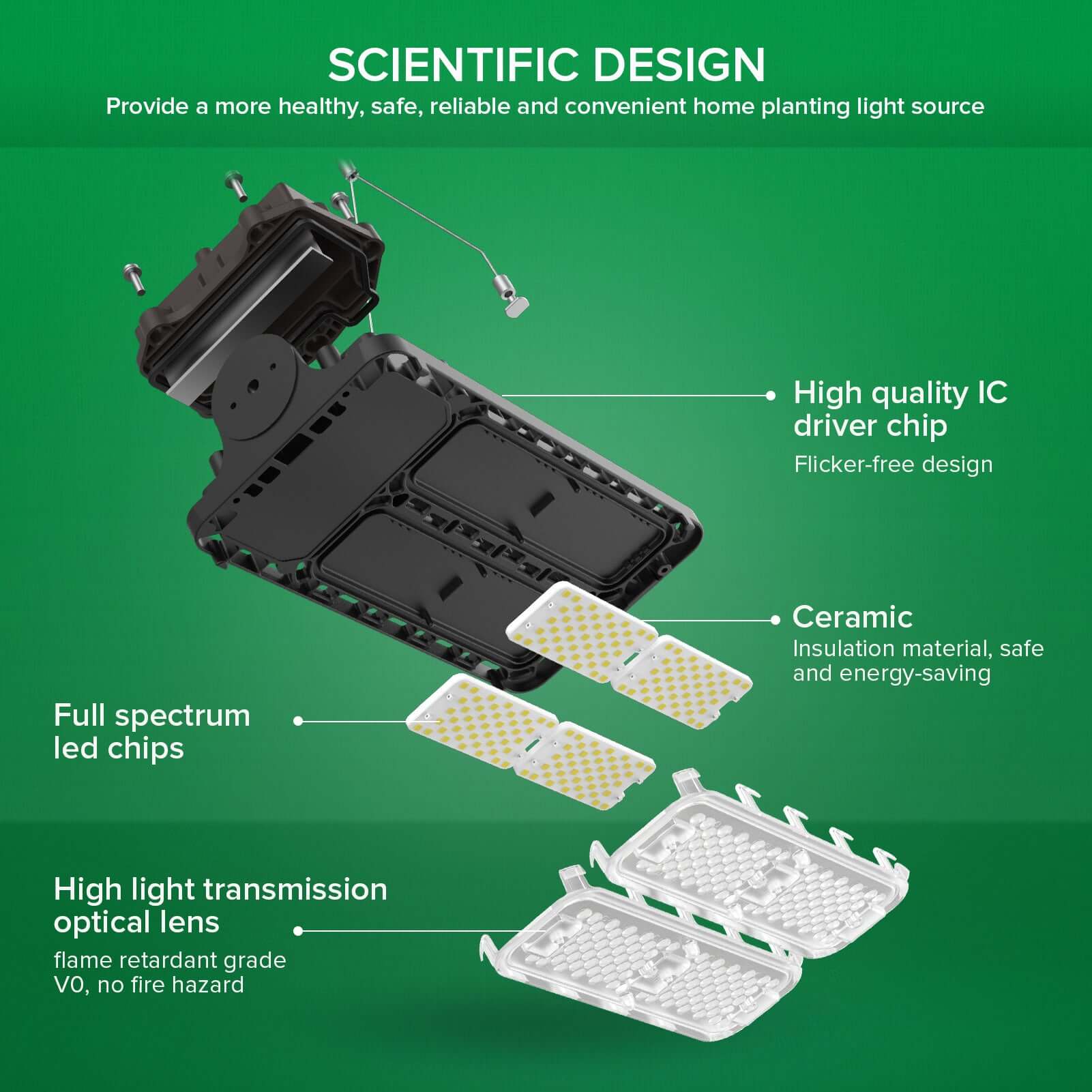 SCIENTIFIC DESIGN

Provide a more healthy, safe, reliable and convenient home planting light source

High quality IC driver chip

Flicker-free design

Ceramic

Insulation material, safe and energy-saving

Full spectrum led chips

High light transmission optical lens

flame retardant grade V0, no fire hazard