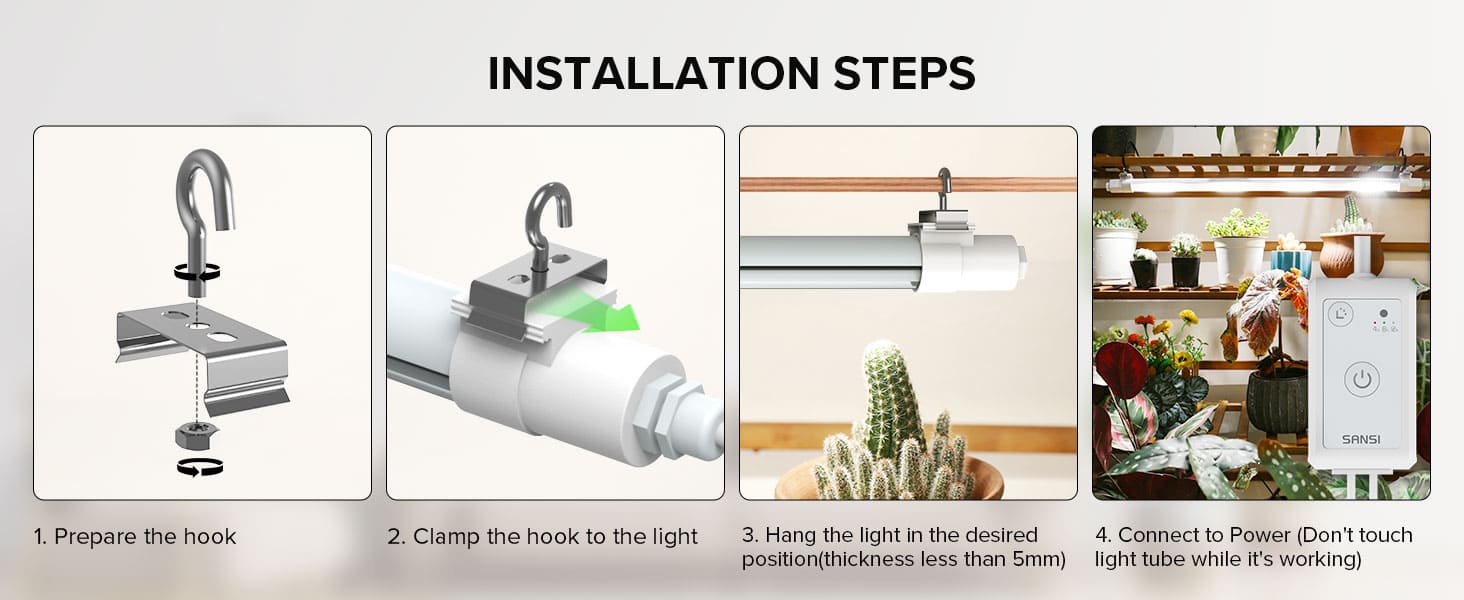 INSTALLATION STEPS

SANSI

1. Prepare the hook

2. Clamp the hook to the light

3. Hang the light in the desired position(thickness less than 5mm)

4. Connect to Power (Don't touch light tube while it's working)