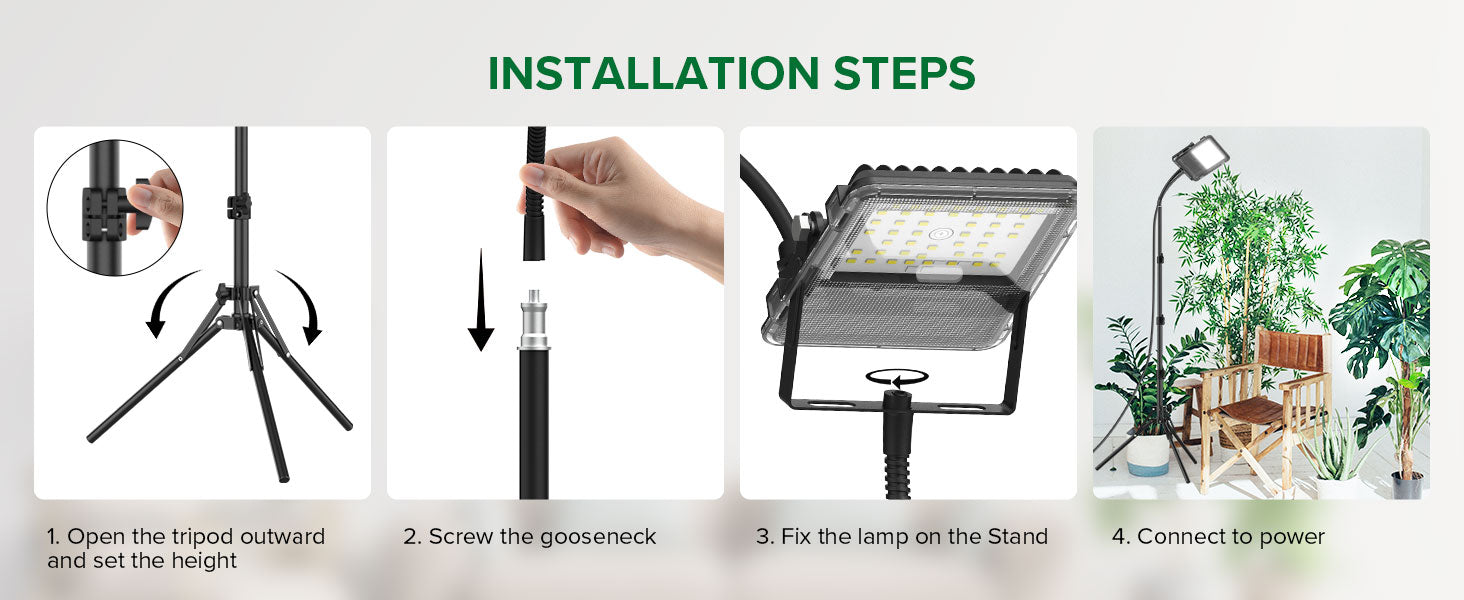 INSTALLATION STEPS

1. Open the tripod outward and set the height

2. Screw the gooseneck

3. Fix the lamp on the Stand

4. Connect to power