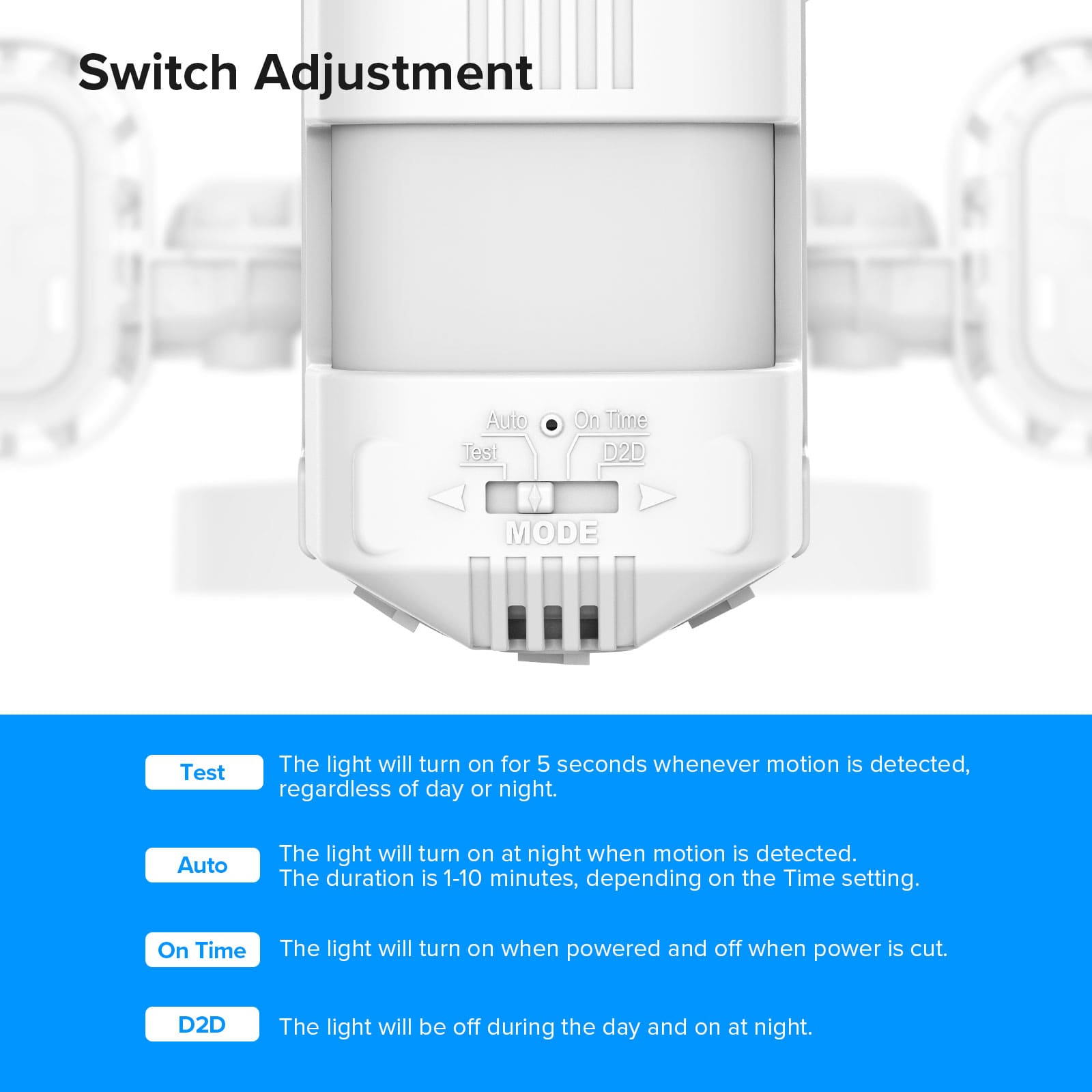 Switch Adjustment

Auto On Time
Test D2D
MODE

Test
The light will turn on for 5 seconds whenever motion is detected, regardless of day or night.

Auto
The light will turn on at night when motion is detected. The duration is 1-10 minutes, depending on the Time setting.

On Time
The light will turn on when powered and off when power is cut.

D2D
The light will be off during the day and on at night.