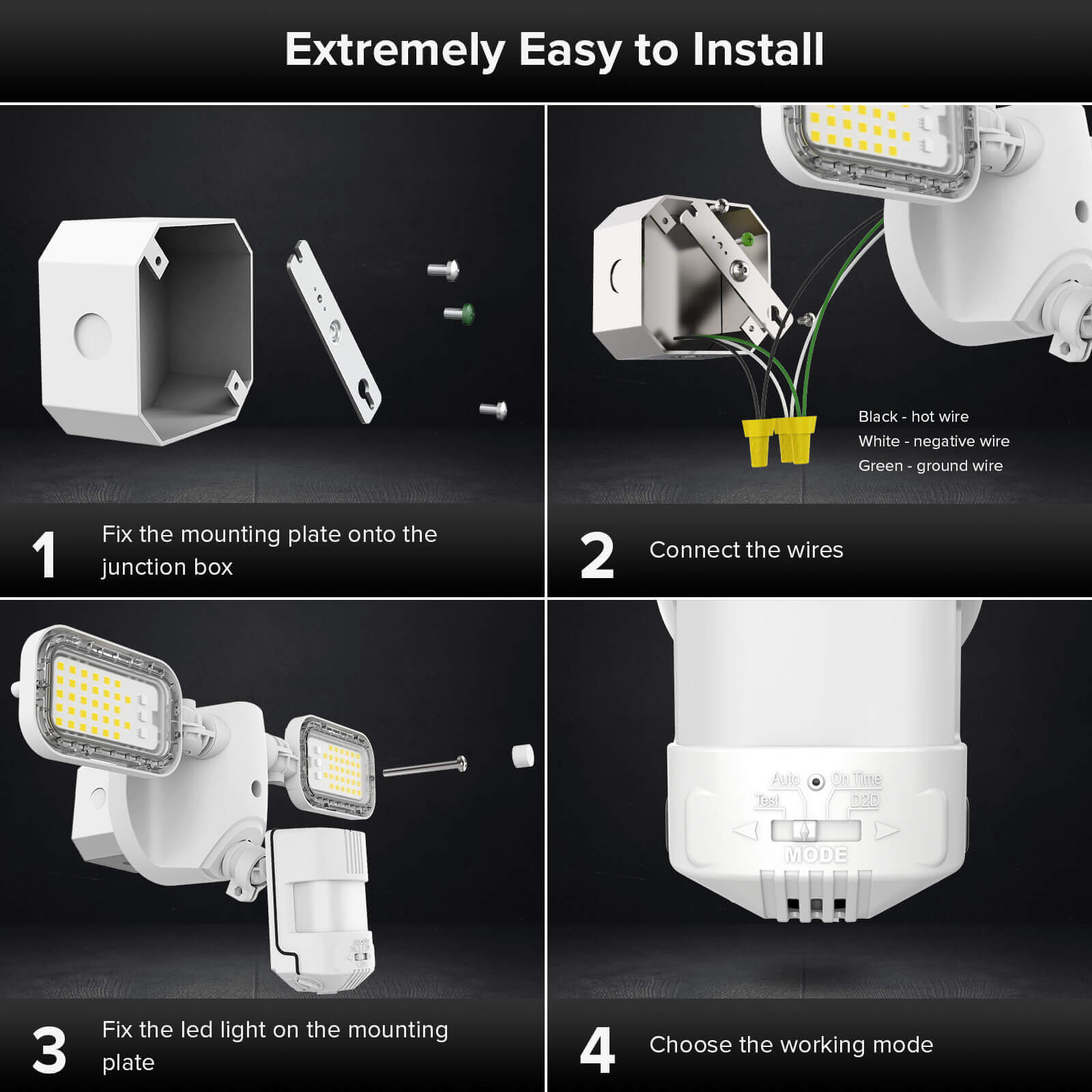 Extremely Easy to Install

1 Fix the mounting plate onto the junction box

Black - hot wire
White - negative wire
Green - ground wire

2 Connect the wires

3 Fix the led light on the mounting plate

Auto
On Time
Test
D2D
MODE

4 Choose the working mode