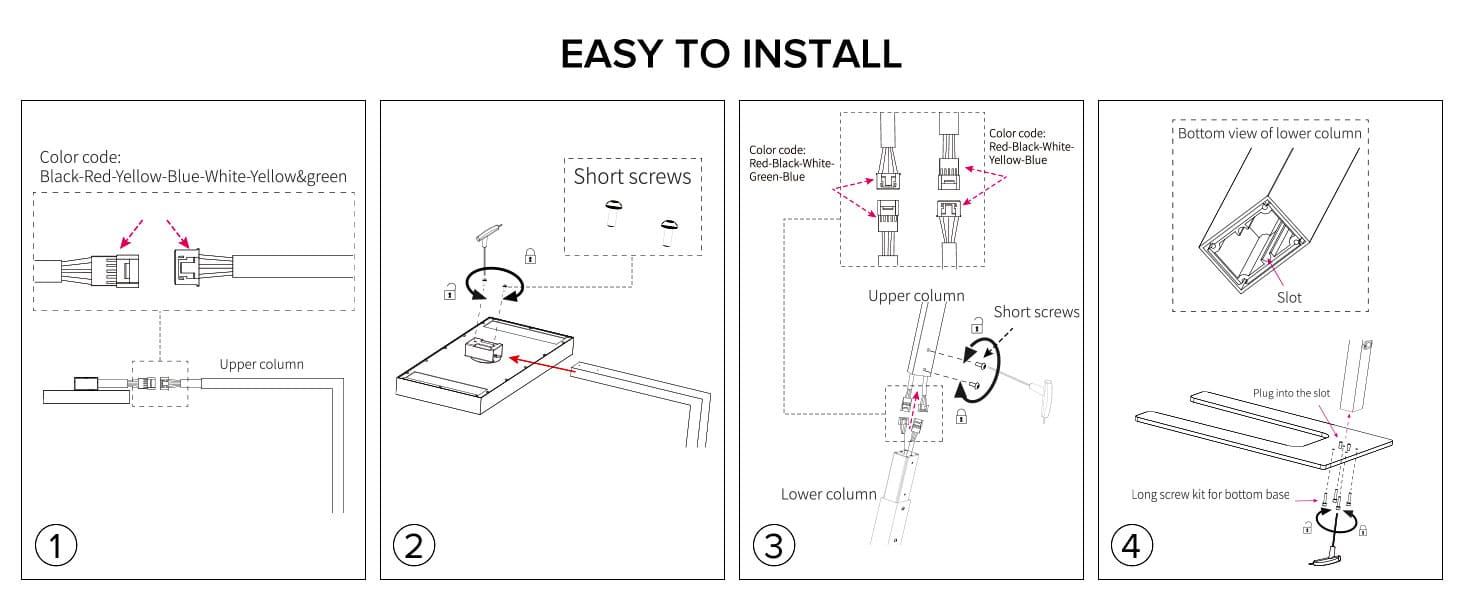 EASY TO INSTALL

Color code:
Black-Red-Yellow-Blue-White-Yellow&green

Upper column

1

Short screws

2

Color code:
Red-Black-White-Green-Blue

Color code:
Red-Black-White-Yellow-Blue

Upper column

Short screws

Lower column

3

Bottom view of lower column

Slot

Plug into the slot

Long screw kit for bottom base

4