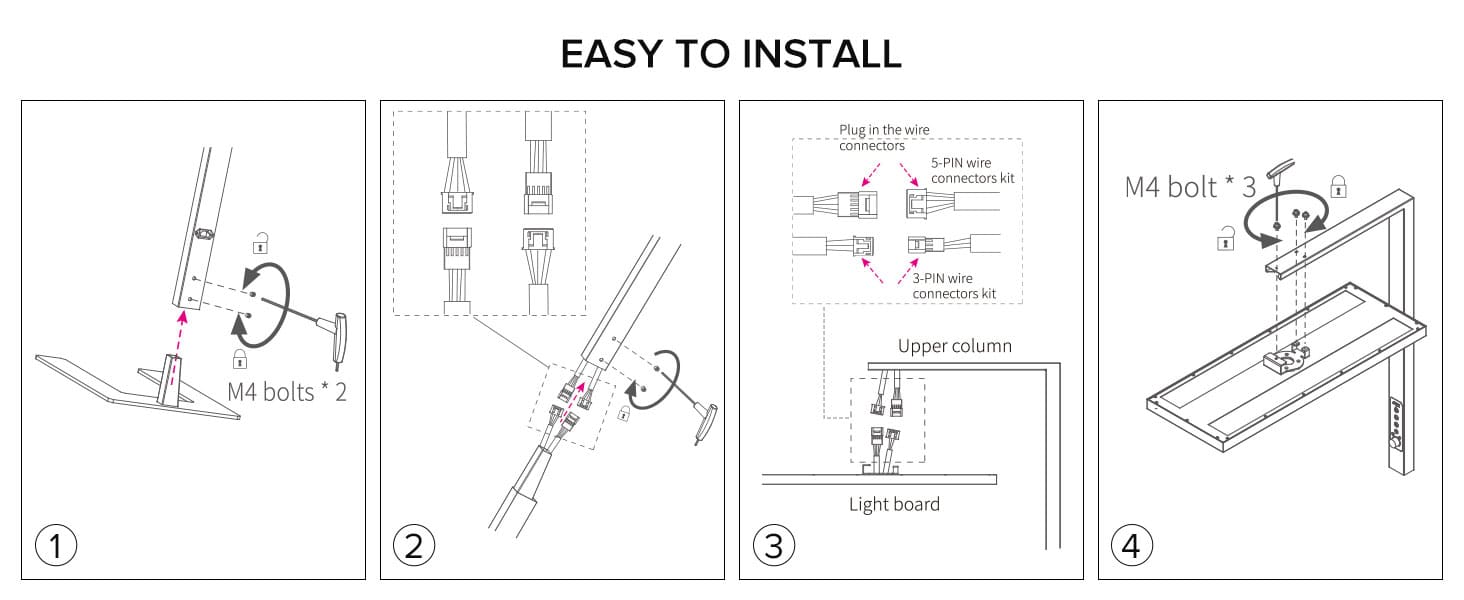 EASY TO INSTALL

M4 bolts * 2

①

②

Plug in the wire connectors

5-PIN wire connectors kit

3-PIN wire connectors kit

Upper column

Light board

③

M4 bolt * 3

④