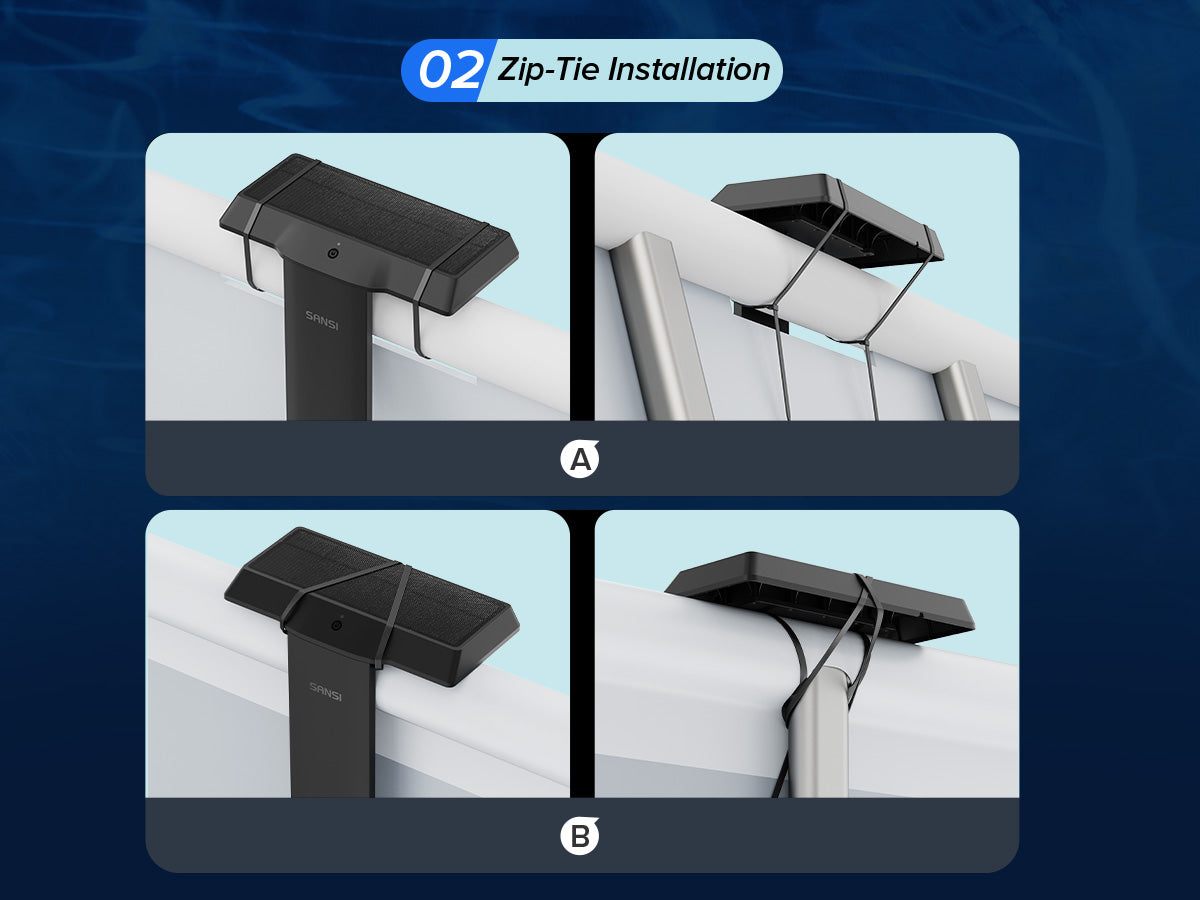 02 Zip-Tie Installation

SANSI

A

SANSI

B