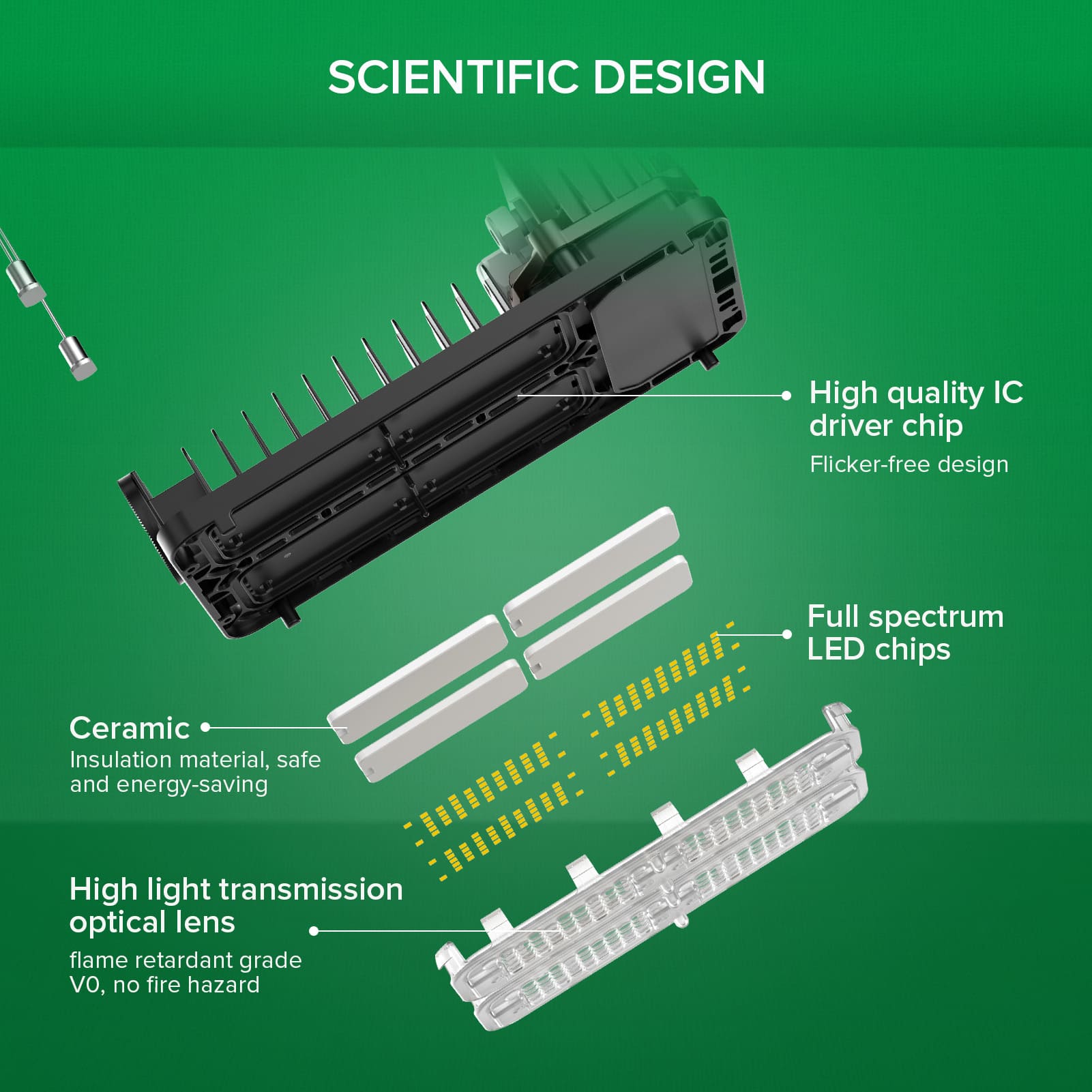 SCIENTIFIC DESIGN

High quality IC driver chip
Flicker-free design

Full spectrum LED chips

Ceramic
Insulation material, safe and energy-saving

High light transmission optical lens
flame retardant grade V0, no fire hazard